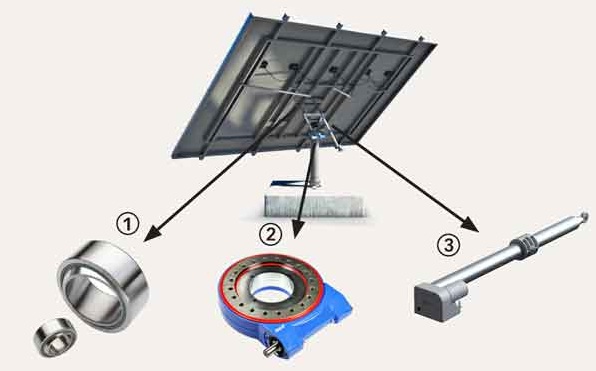 ①
②
③