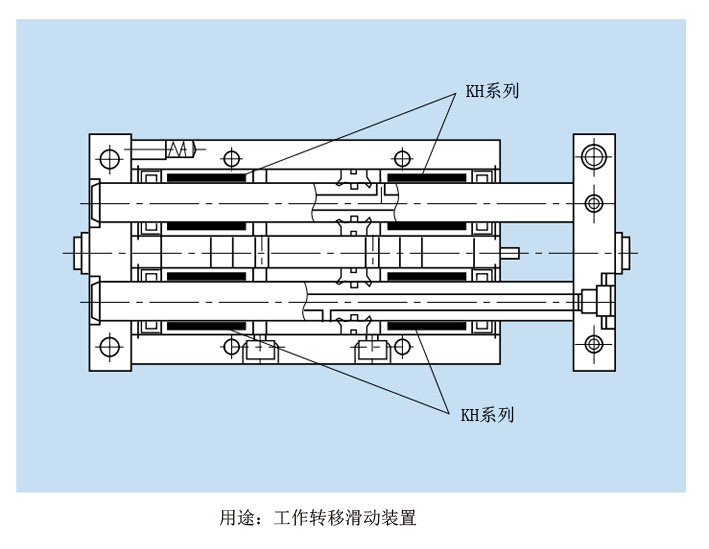 KH系列

KH系列

用途：工作转移滑动装置