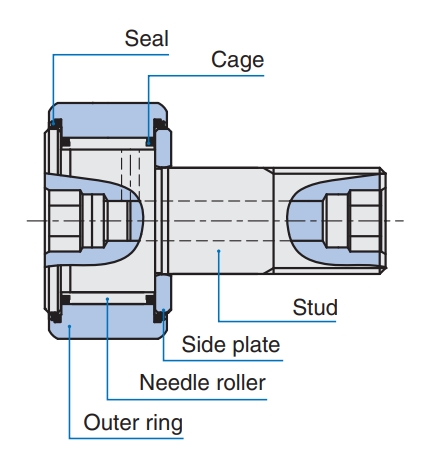 Seal
Cage
Stud
Side plate
Needle roller
Outer ring